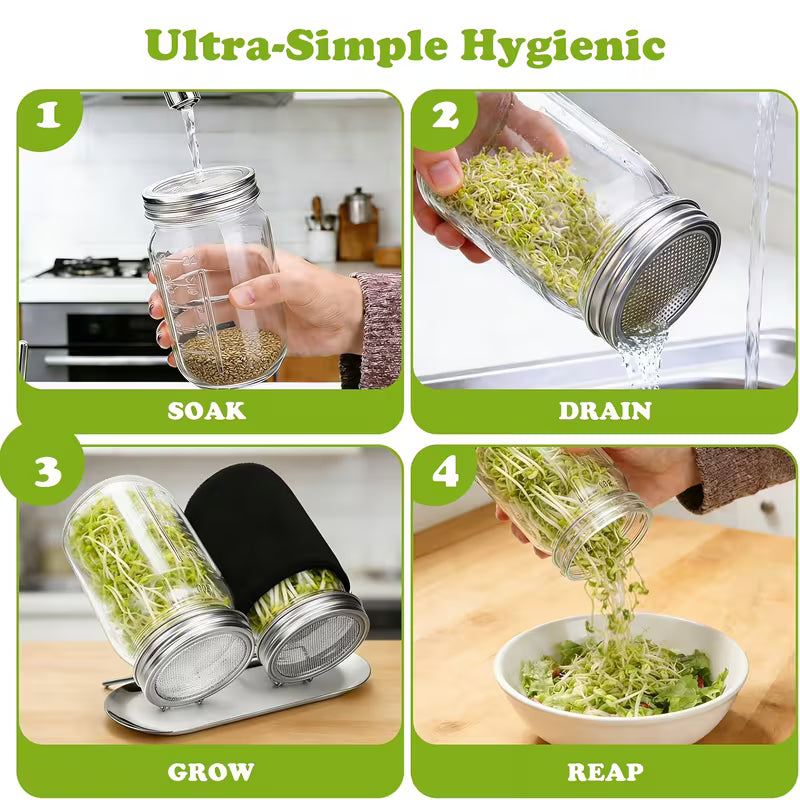 Ultra-Simple Hygienic

1

SOAK

2

DRAIN

3

GROW

4

REAP