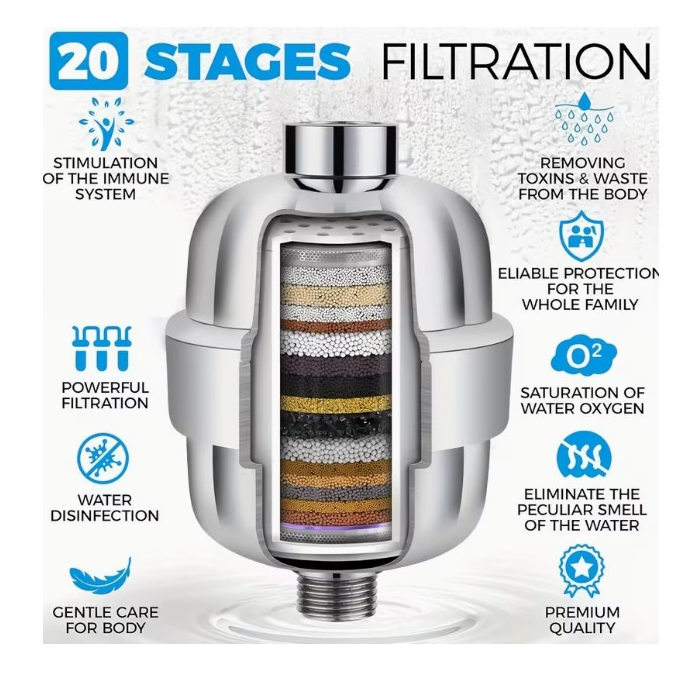 20 STAGES FILTRATION

STIMULATION OF THE IMMUNE SYSTEM

POWERFUL FILTRATION

WATER DISINFECTION

GENTLE CARE FOR BODY

REMOVING TOXINS & WASTE FROM THE BODY

ELIABLE PROTECTION FOR THE WHOLE FAMILY

$O^2$

SATURATION OF WATER OXYGEN

ELIMINATE THE PECULIAR SMELL OF THE WATER

PREMIUM QUALITY