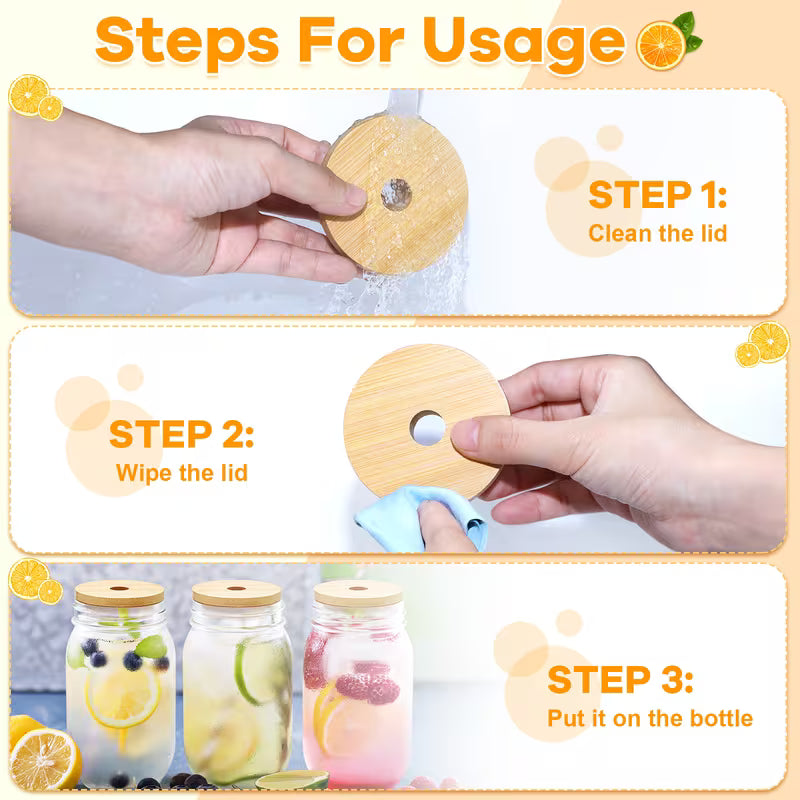 Steps For Usage

STEP 1:
Clean the lid

STEP 2:
Wipe the lid

STEP 3:
Put it on the bottle