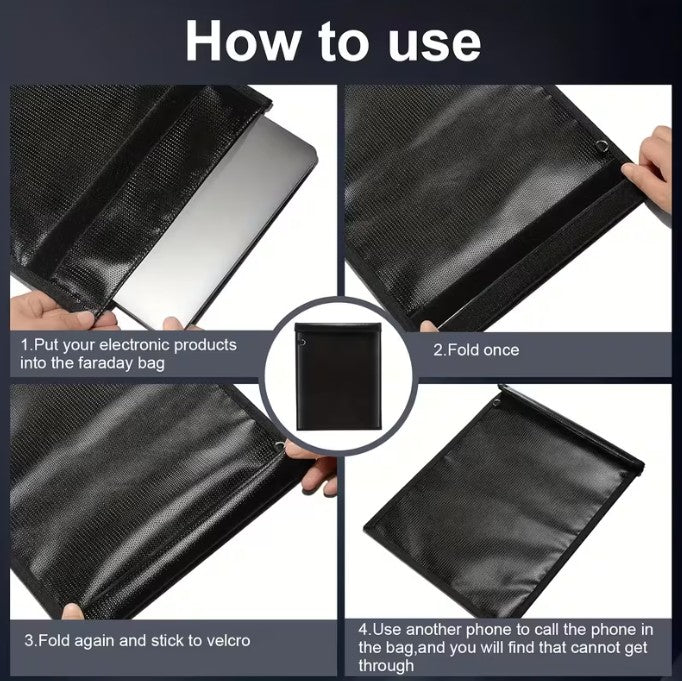 How to use

1.Put your electronic products into the faraday bag

2.Fold once

3.Fold again and stick to velcro

4.Use another phone to call the phone in the bag,and you will find that cannot get through