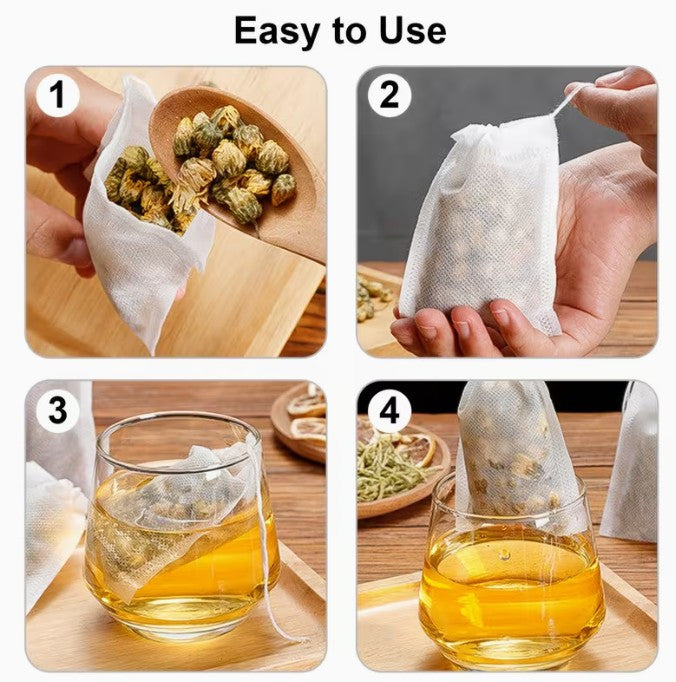 Easy to Use

1

2

3

4